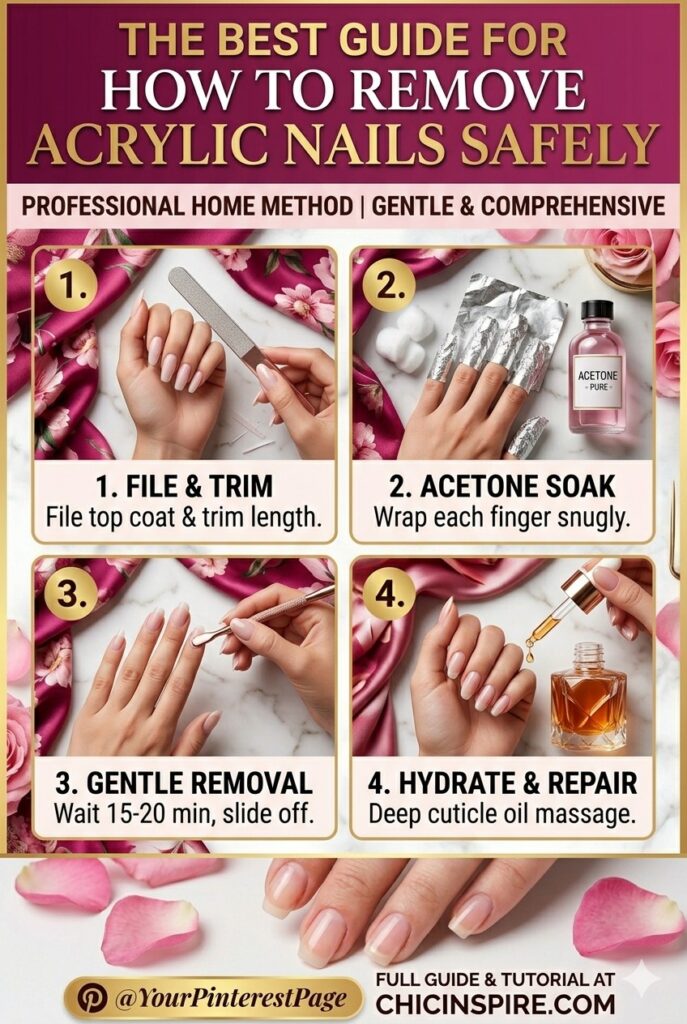 THE BEST GUIDE FOR
HOW TO REMOVE
ACRYLIC NAILS SAFELY

PROFESSIONAL HOME METHOD | GENTLE & COMPREHENSIVE

1.

1. FILE & TRIM
File top coat & trim length.

2.

ACETONE
PURE

2. ACETONE SOAK
Wrap each finger snugly.

3.

3. GENTLE REMOVAL
Wait 15-20 min, slide off.

4.

4. HYDRATE & REPAIR
Deep cuticle oil massage.

@YourPinterestPage

FULL GUIDE & TUTORIAL AT
CHICINSPIRE.COM