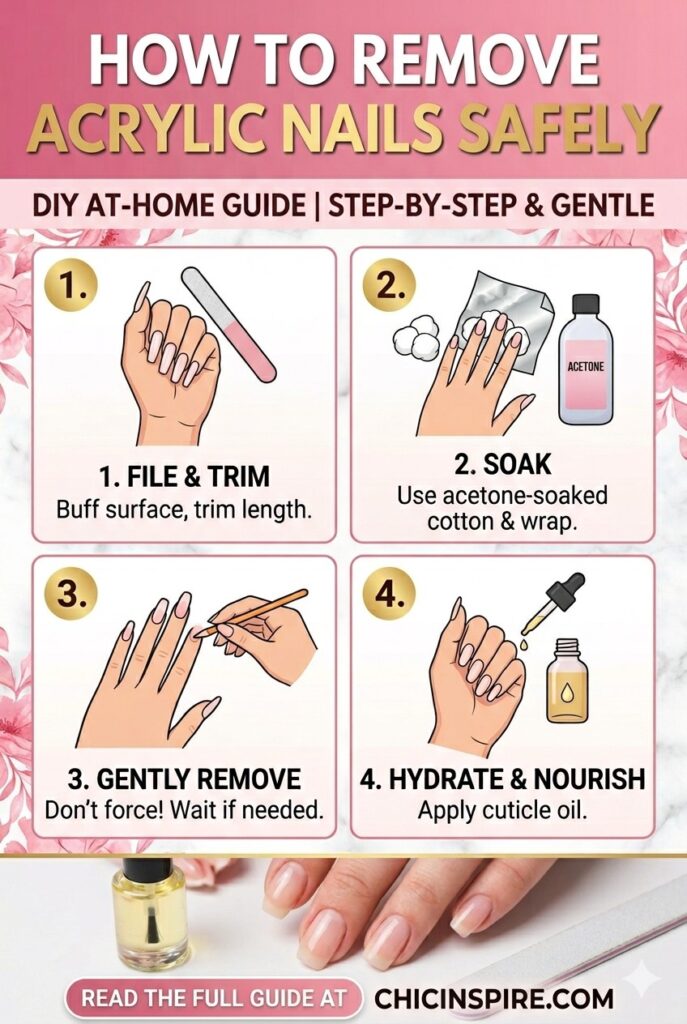 HOW TO REMOVE ACRYLIC NAILS SAFELY

DIY AT-HOME GUIDE | STEP-BY-STEP & GENTLE

1.

1. FILE & TRIM
Buff surface, trim length.

2.

ACETONE

2. SOAK
Use acetone-soaked cotton & wrap.

3.

3. GENTLY REMOVE
Don't force! Wait if needed.

4.

4. HYDRATE & NOURISH
Apply cuticle oil.

READ THE FULL GUIDE AT CHICINSPIRE.COM