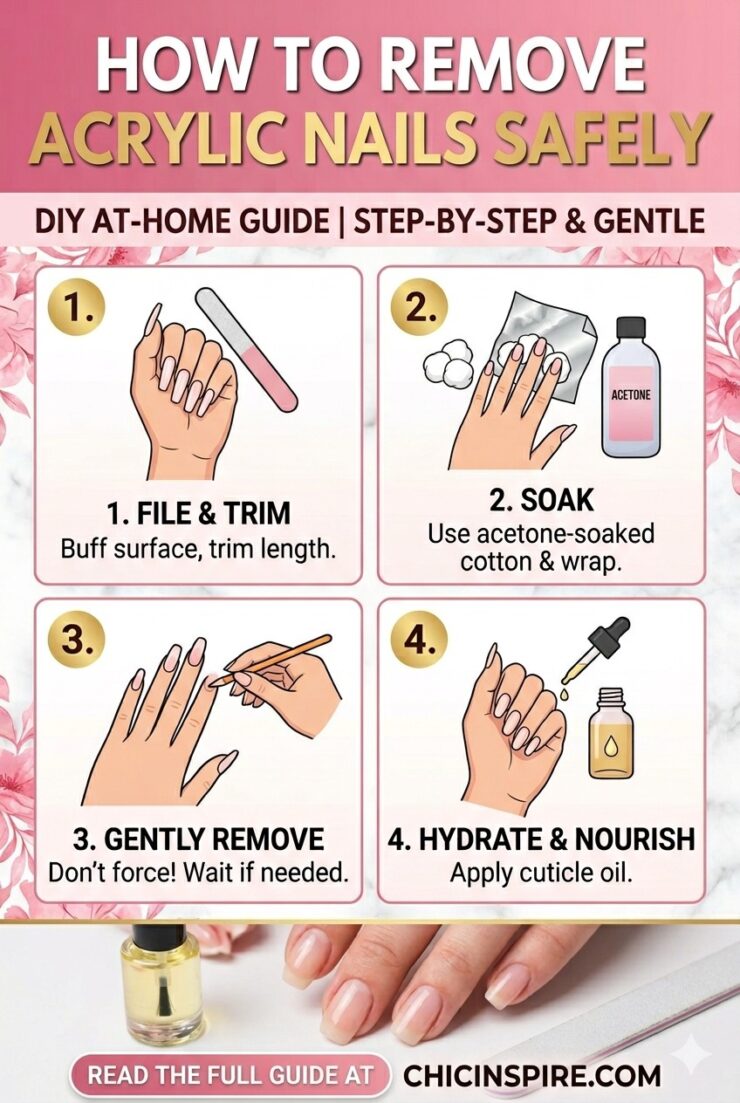 HOW TO REMOVE ACRYLIC NAILS SAFELY

DIY AT-HOME GUIDE | STEP-BY-STEP & GENTLE

1.

1. FILE & TRIM
Buff surface, trim length.

2.

ACETONE

2. SOAK
Use acetone-soaked cotton & wrap.

3.

3. GENTLY REMOVE
Don't force! Wait if needed.

4.

4. HYDRATE & NOURISH
Apply cuticle oil.

READ THE FULL GUIDE AT CHICINSPIRE.COM