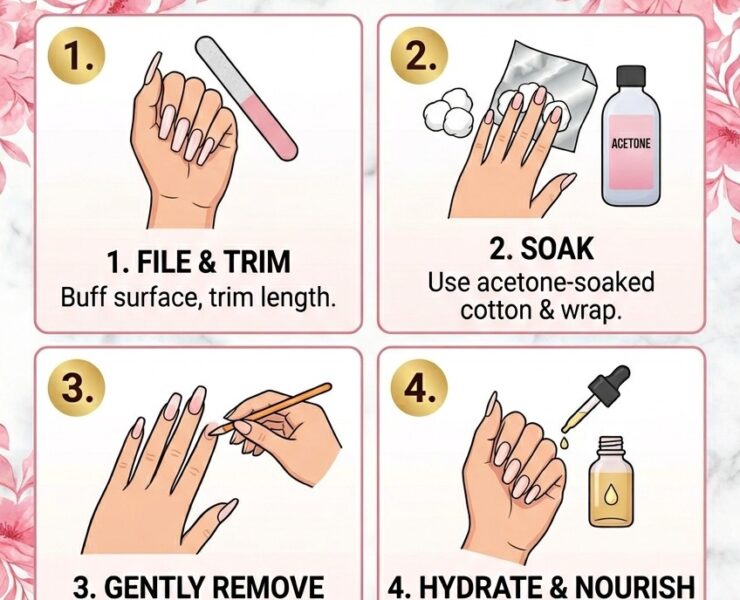 1.

1. FILE & TRIM
Buff surface, trim length.

2.

ACETONE

2. SOAK
Use acetone-soaked cotton & wrap.

3.

3. GENTLY REMOVE

4.

4. HYDRATE & NOURISH