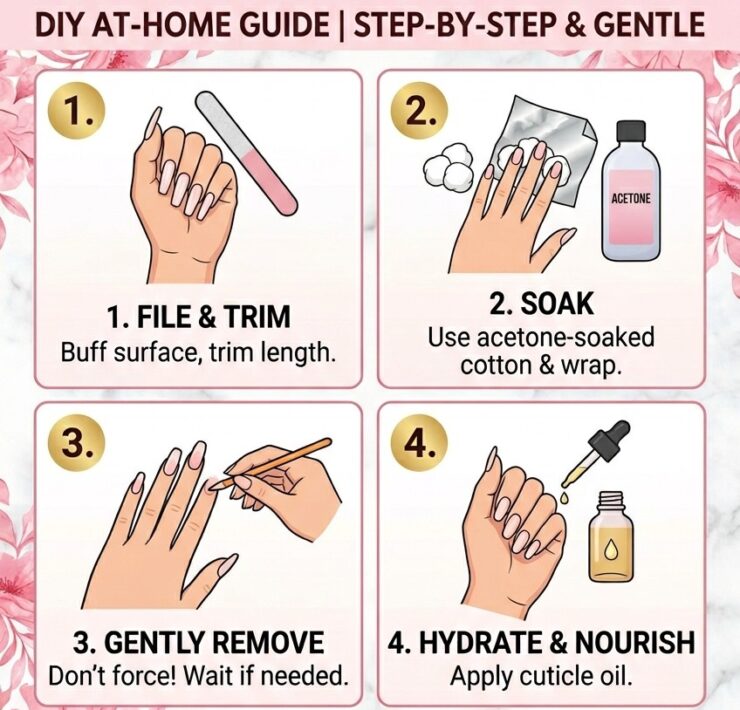 DIY AT-HOME GUIDE | STEP-BY-STEP & GENTLE

1.

1. FILE & TRIM
Buff surface, trim length.

2.

ACETONE

2. SOAK
Use acetone-soaked cotton & wrap.

3.

3. GENTLY REMOVE
Don't force! Wait if needed.

4.

4. HYDRATE & NOURISH
Apply cuticle oil.