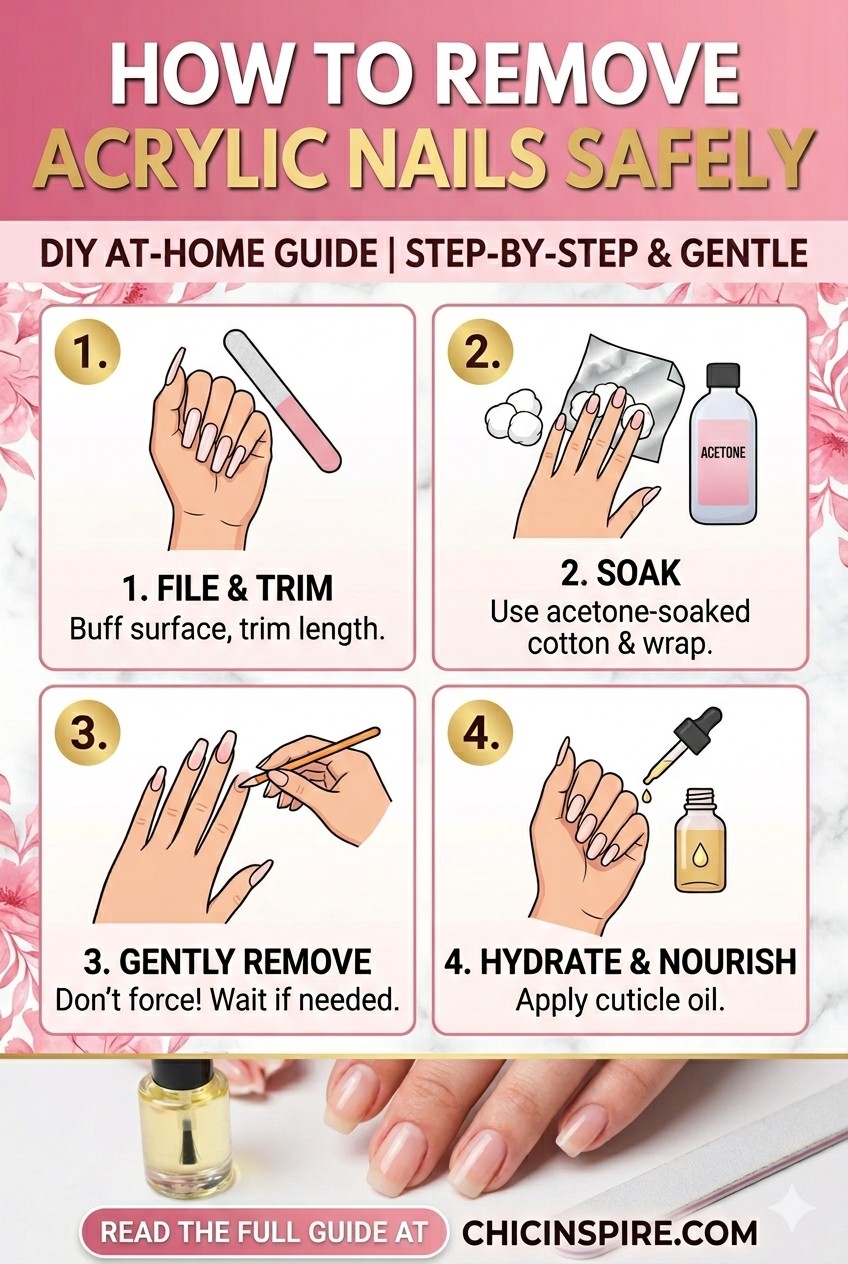 HOW TO REMOVE
ACRYLIC NAILS SAFELY

DIY AT-HOME GUIDE | STEP-BY-STEP & GENTLE

1.

1. FILE & TRIM
Buff surface, trim length.

2.

ACETONE

2. SOAK
Use acetone-soaked cotton & wrap.

3.

3. GENTLY REMOVE
Don't force! Wait if needed.

4.

4. HYDRATE & NOURISH
Apply cuticle oil.

READ THE FULL GUIDE AT CHICINSPIRE.COM